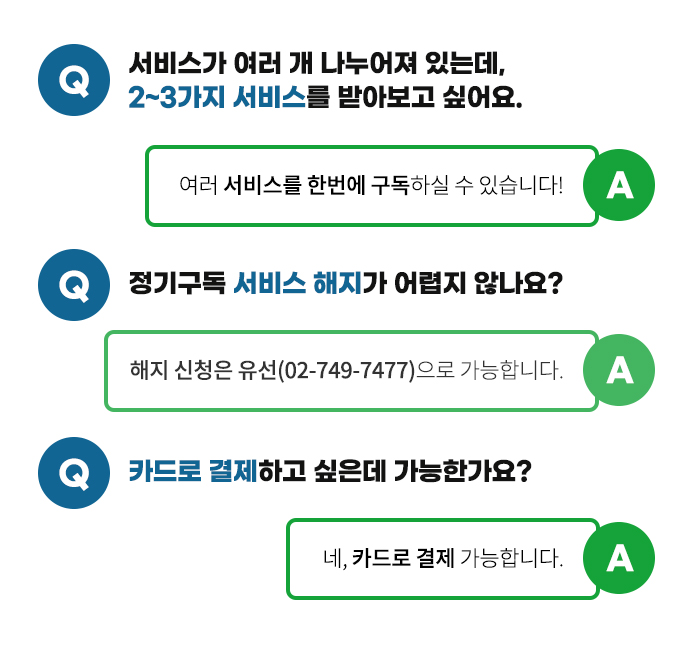 Q 서비스가 여러 개 나누어져 있는데, 2~3가지 서비스를 받아보고 싶어요.

여러 서비스를 한번에 구독하실 수 있습니다! A

Q 정기구독 서비스 해지가 어렵지 않나요?

해지 신청은 유선(02-749-7477)으로 가능합니다. A

Q 카드로 결제하고 싶은데 가능한가요?

네, 카드로 결제 가능합니다. A